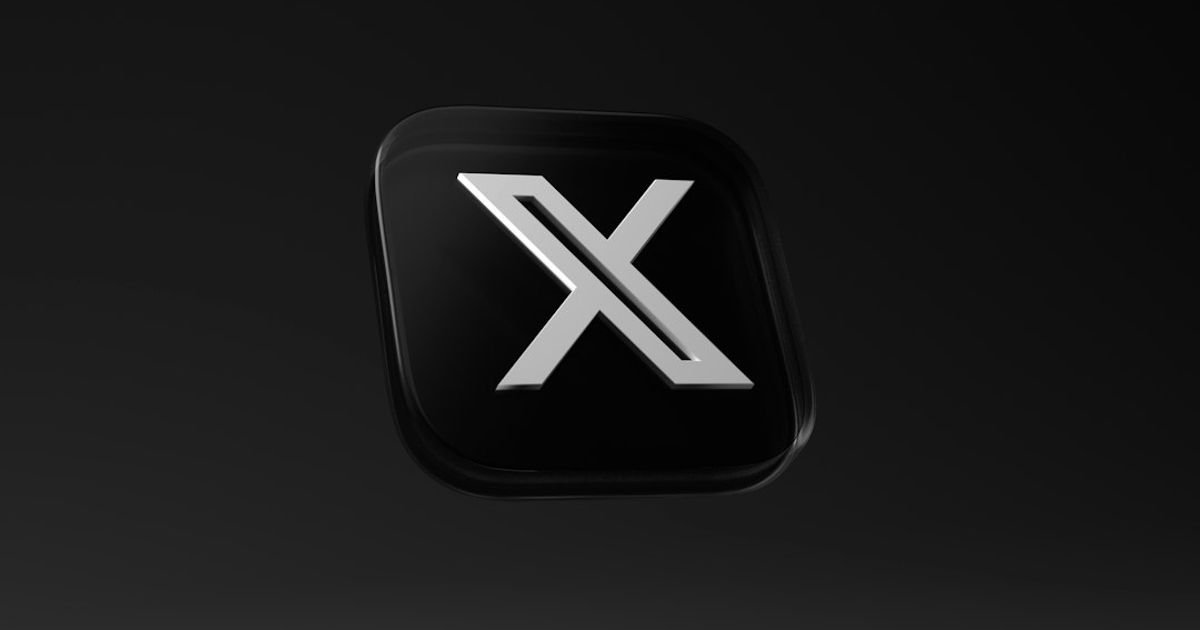 X